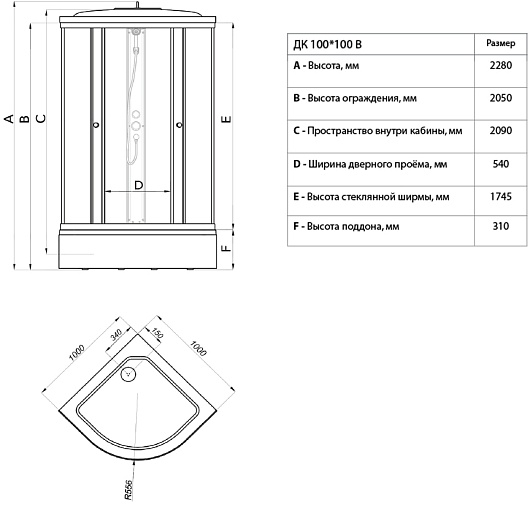 A B C D E F

| ДК 100*100 В | Размер |
|---|---|
| A - Высота, мм | 2280 |
| B - Высота ограждения, мм | 2050 |
| C - Пространство внутри кабины, мм | 2090 |
| D - Ширина дверного проёма, мм | 540 |
| E - Высота стеклянной ширмы, мм | 1745 |
| F - Высота поддона, мм | 310 |

1000 340 150 1000

R556